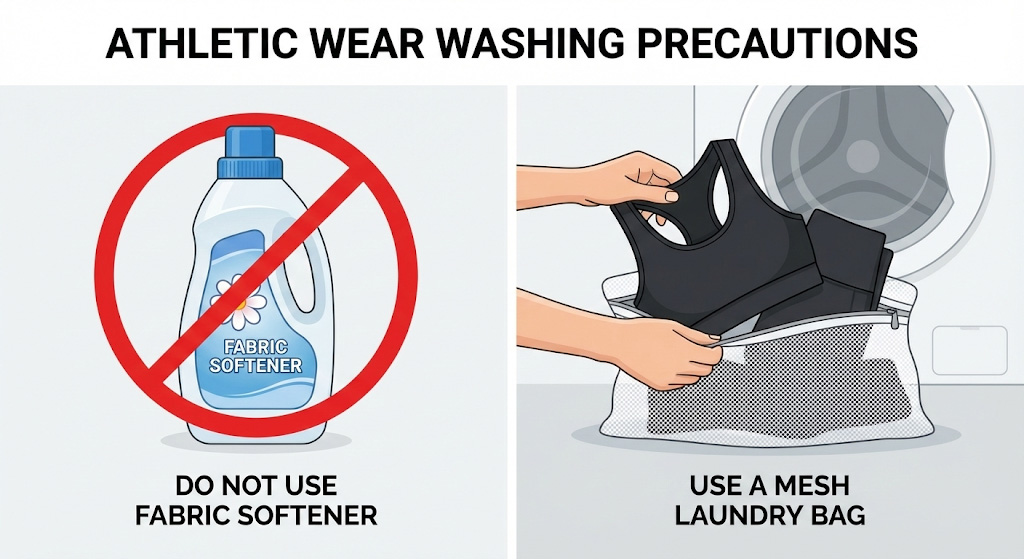 ATHLETIC WEAR WASHING PRECAUTIONS

FABRIC SOFTENER

DO NOT USE FABRIC SOFTENER

USE A MESH LAUNDRY BAG